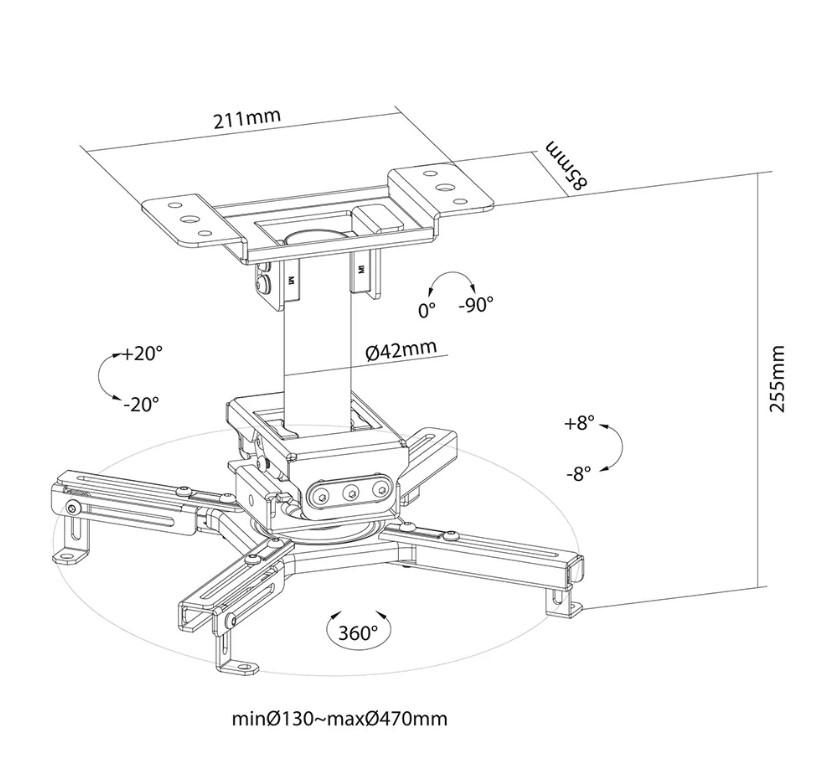 211mm

85mm

0°

-90°

+20°

-20°

Ø42mm

255mm

+8°

-8°

360°

minØ130~maxØ470mm